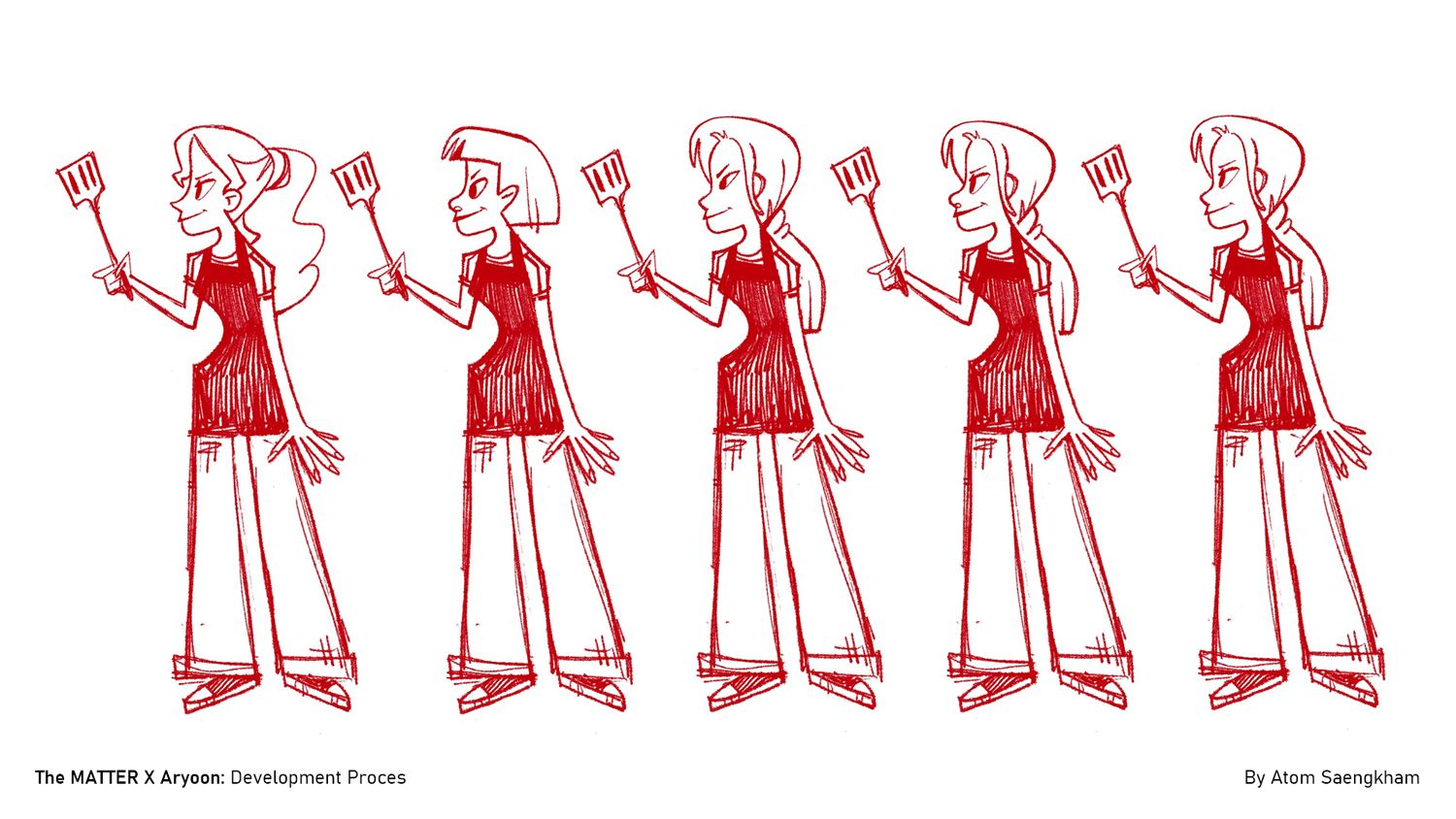 The MATTER X Aryoon: Development Proces

By Atom Saengkham